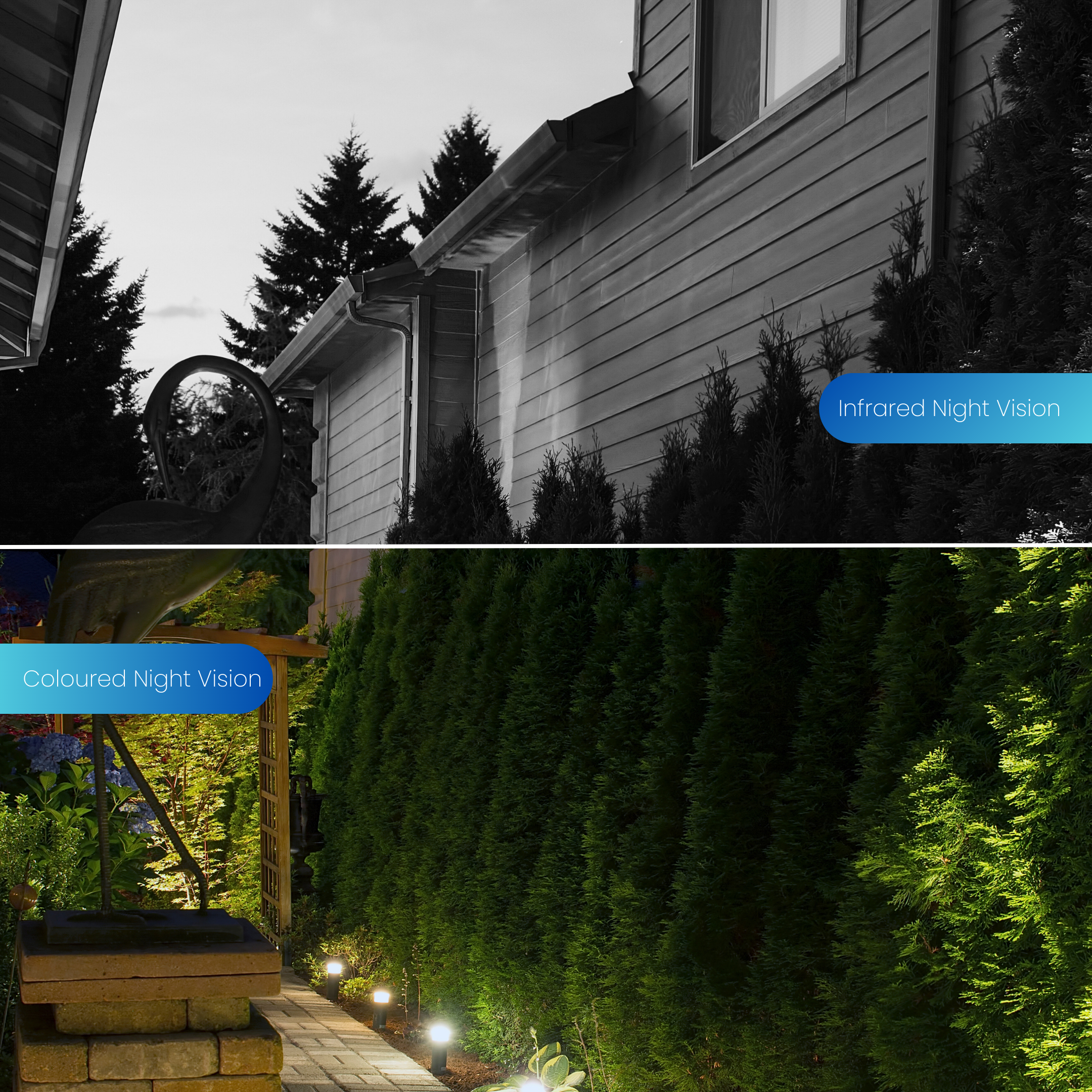 Infrared Night Vision

Coloured Night Vision