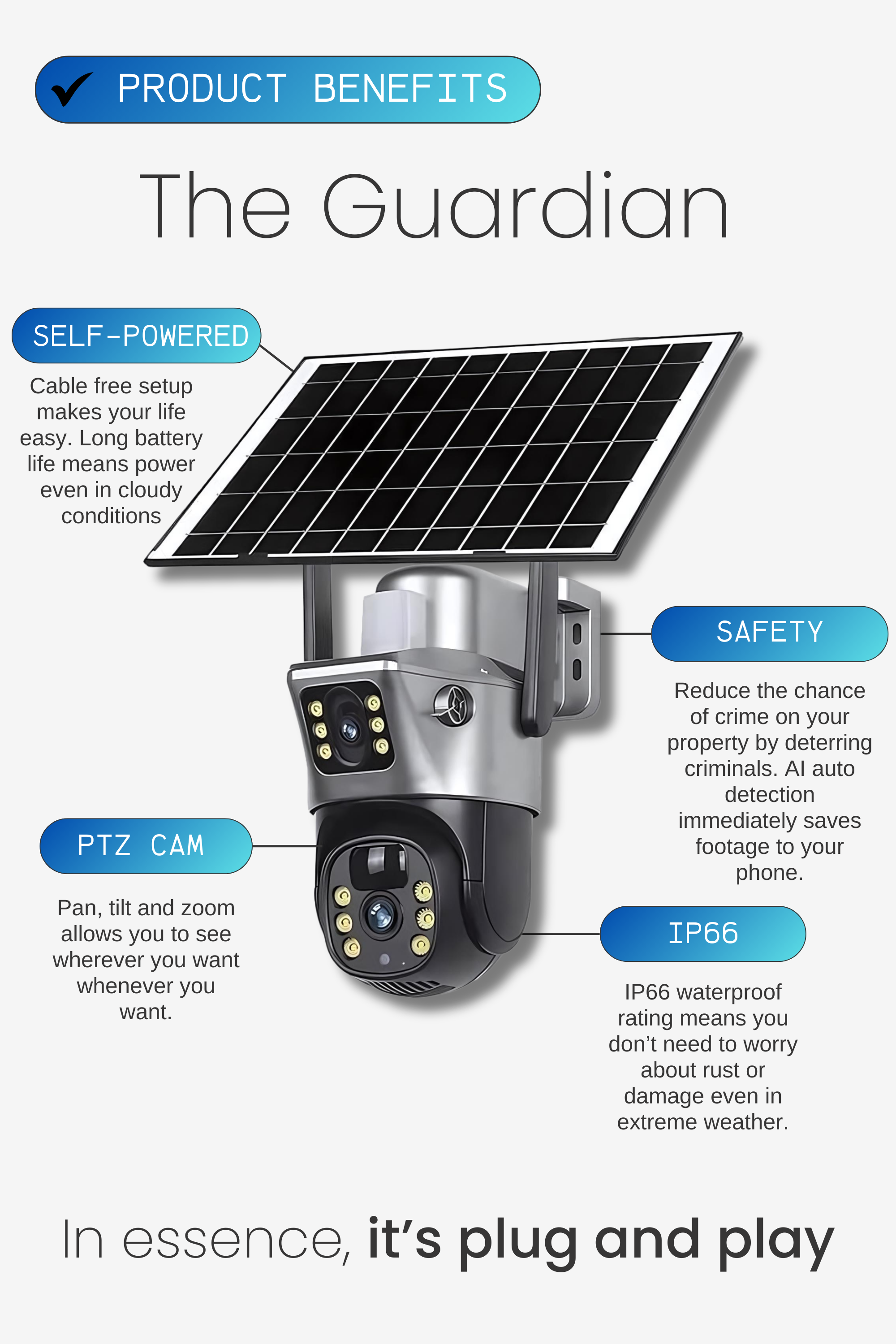 PRODUCT BENEFITS

The Guardian

SELF-POWERED

Cable free setup makes your life easy. Long battery life means power even in cloudy conditions

SAFETY

Reduce the chance of crime on your property by deterring criminals. AI auto detection immediately saves footage to your phone.

PTZ CAM

Pan, tilt and zoom allows you to see wherever you want whenever you want.

IP66

IP66 waterproof rating means you don't need to worry about rust or damage even in extreme weather.

In essence, it's plug and play